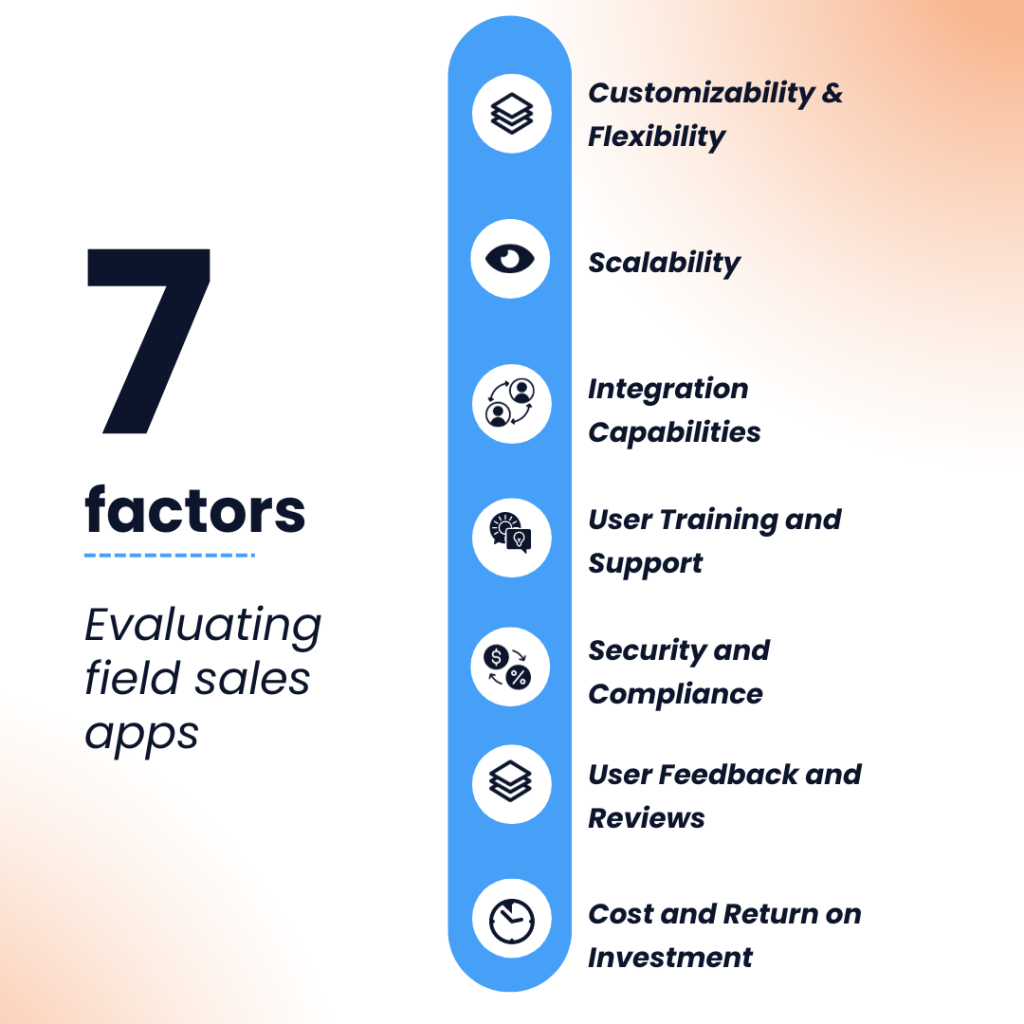 7

factors

Evaluating field sales apps

Customizability & Flexibility

Scalability

Integration Capabilities

User Training and Support

Security and Compliance

User Feedback and Reviews

Cost and Return on Investment